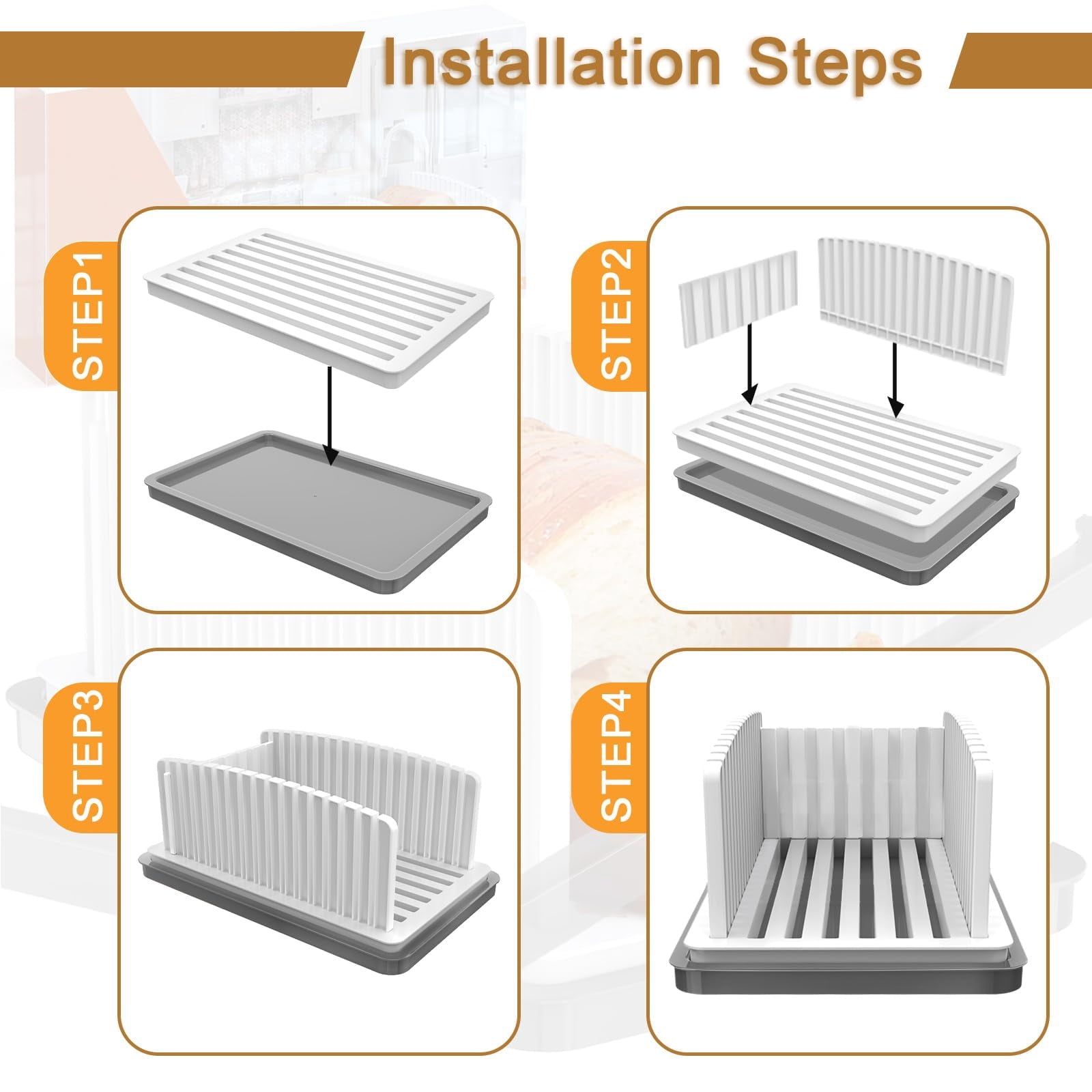 Installation Steps

STEP1

STEP2

STEP3

STEP4