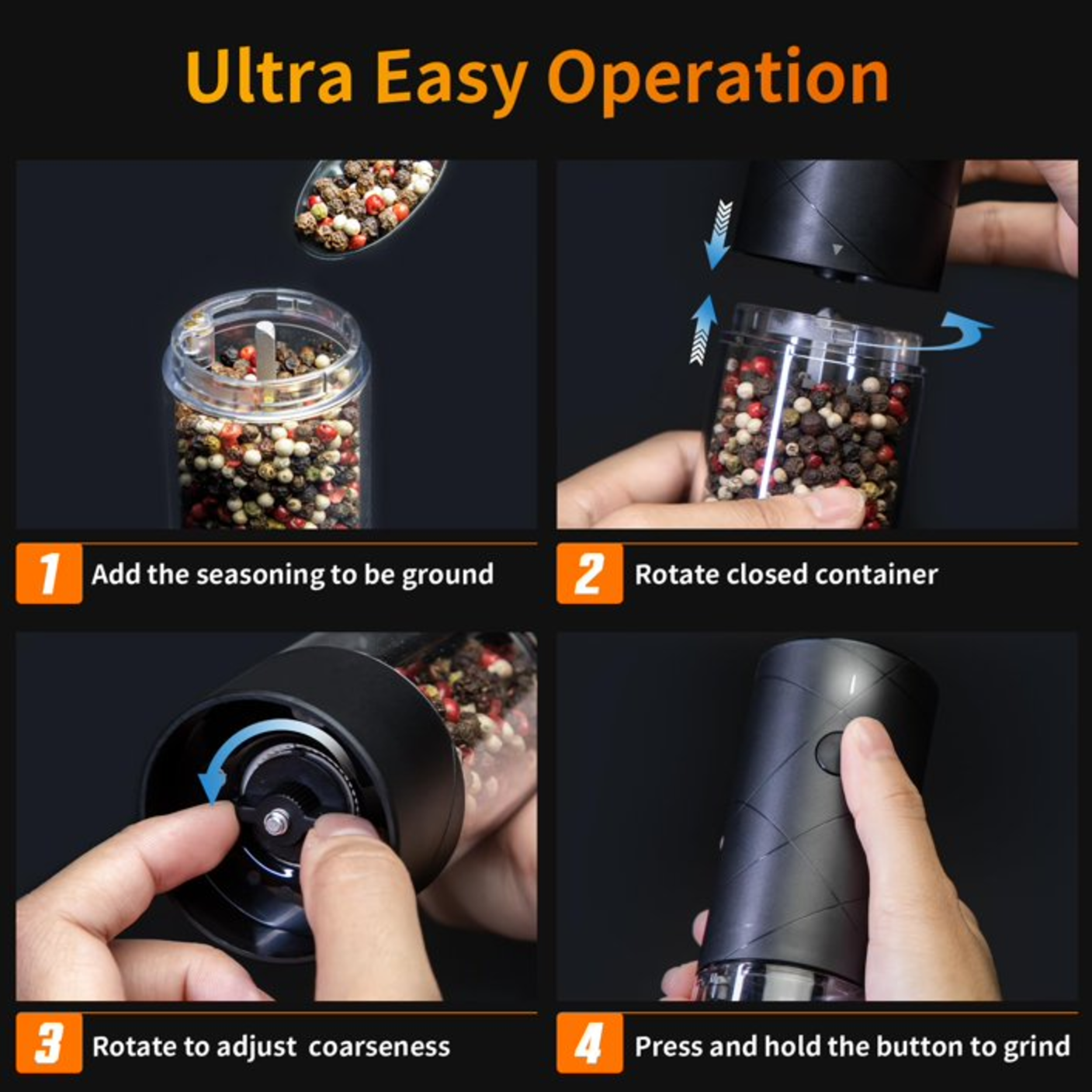 Ultra Easy Operation

1 Add the seasoning to be ground

2 Rotate closed container

3 Rotate to adjust coarseness

4 Press and hold the button to grind